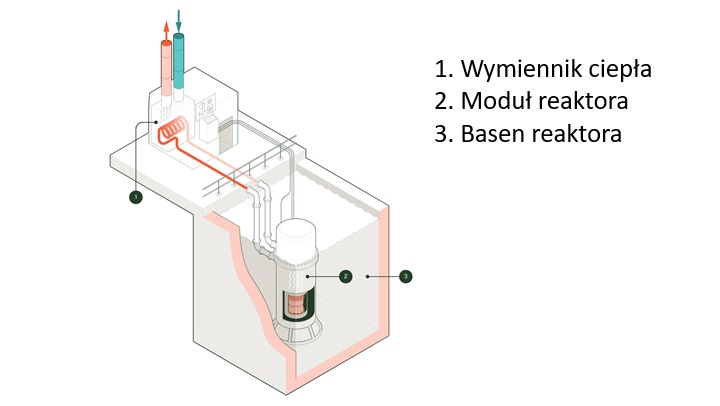 1
2
3

1. Wymiennik ciepła
2. Moduł reaktora
3. Basen reaktora